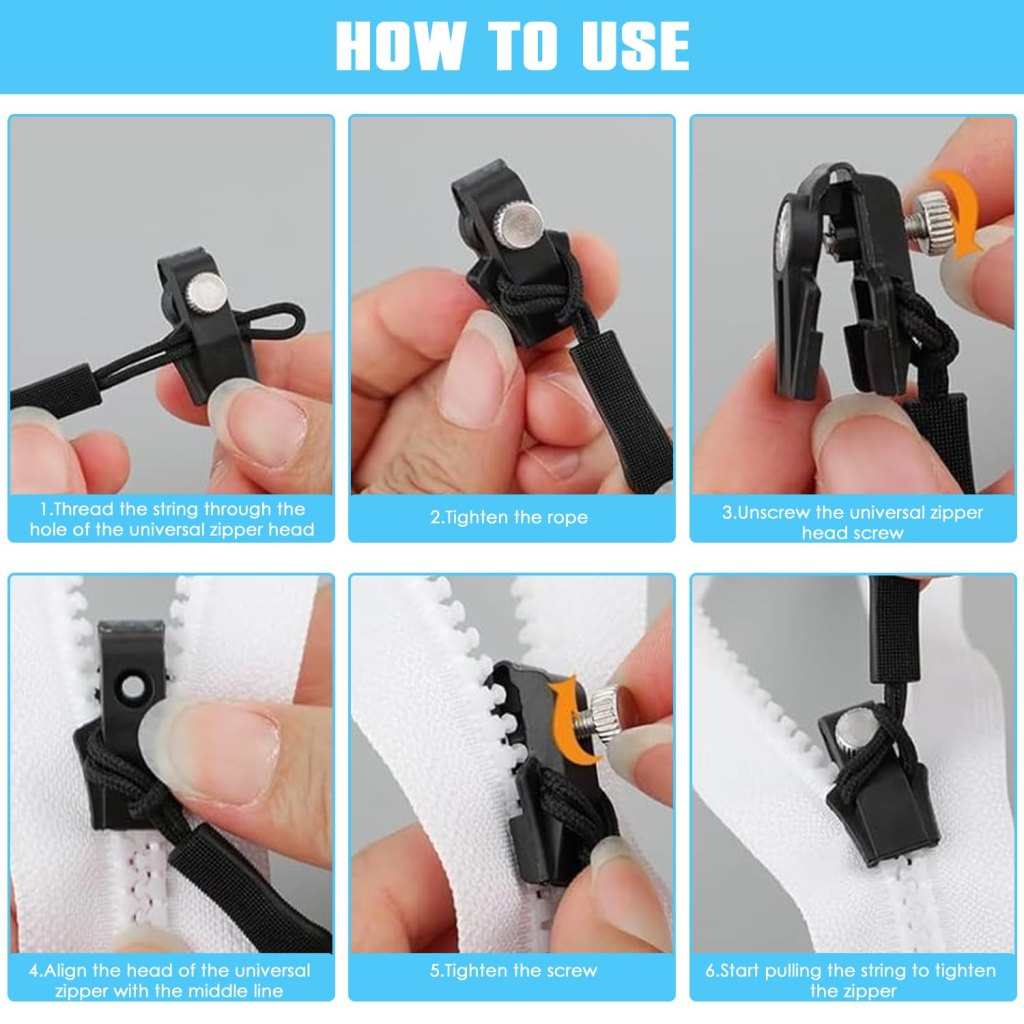 HOW TO USE

1.Thread the string through the hole of the universal zipper head

2.Tighten the rope

3.Unscrew the universal zipper head screw

4.Align the head of the universal zipper with the middle line

5.Tighten the screw

6.Start pulling the string to tighten the zipper