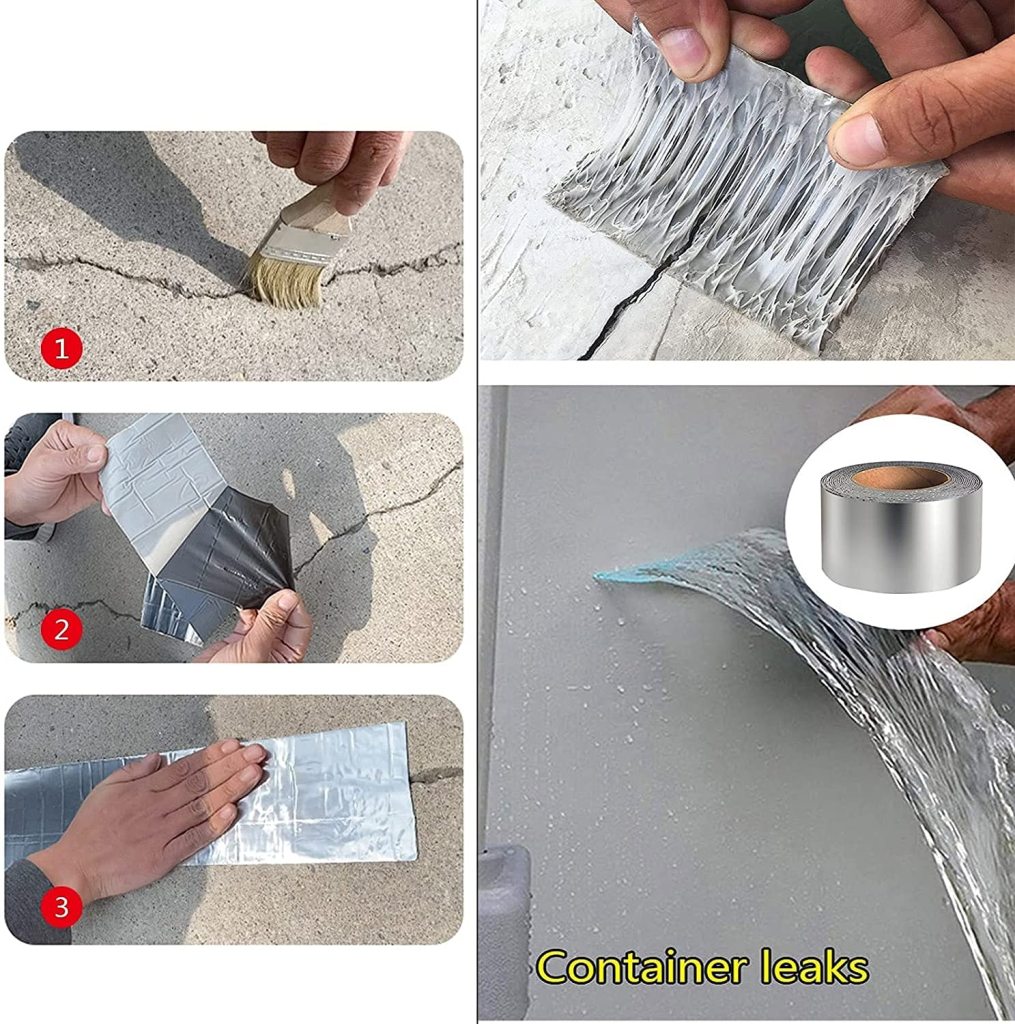 1

2

3

Container leaks