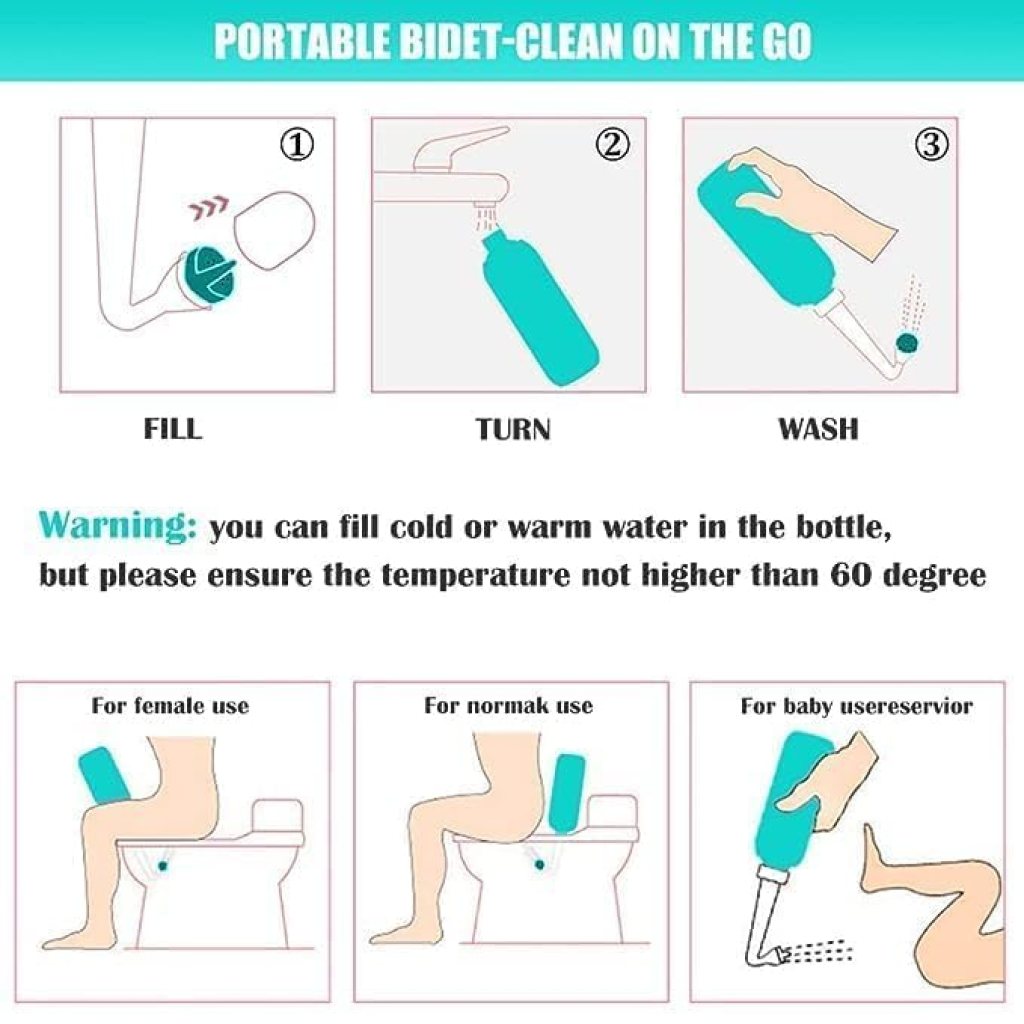 PORTABLE BIDET-CLEAN ON THE GO

①

②

③

FILL

TURN

WASH

Warning: you can fill cold or warm water in the bottle, but please ensure the temperature not higher than 60 degree

For female use

For normak use

For baby usereservior