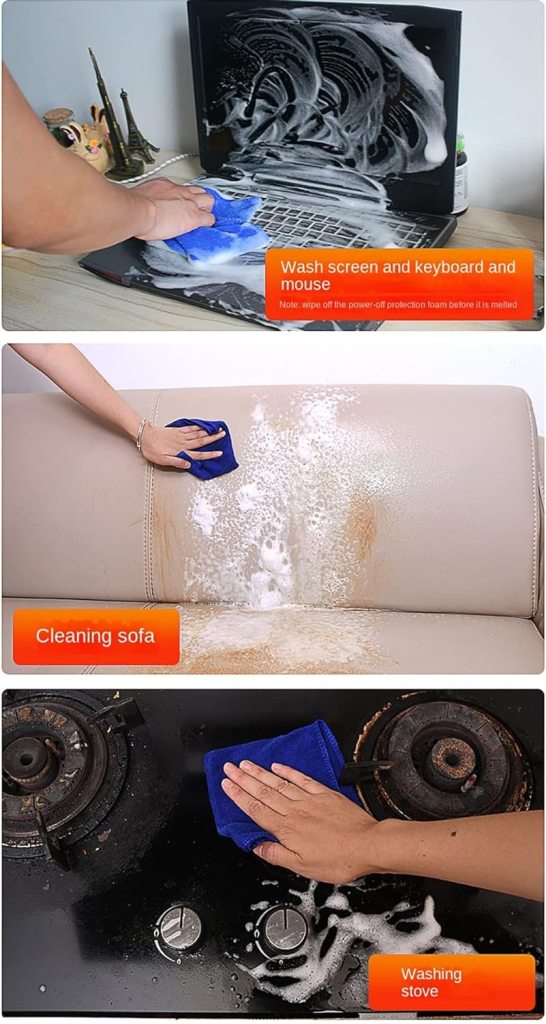 Wash screen and keyboard and mouse

Note: wipe off the power-off protection foam before it is melted

Cleaning sofa

Washing stove