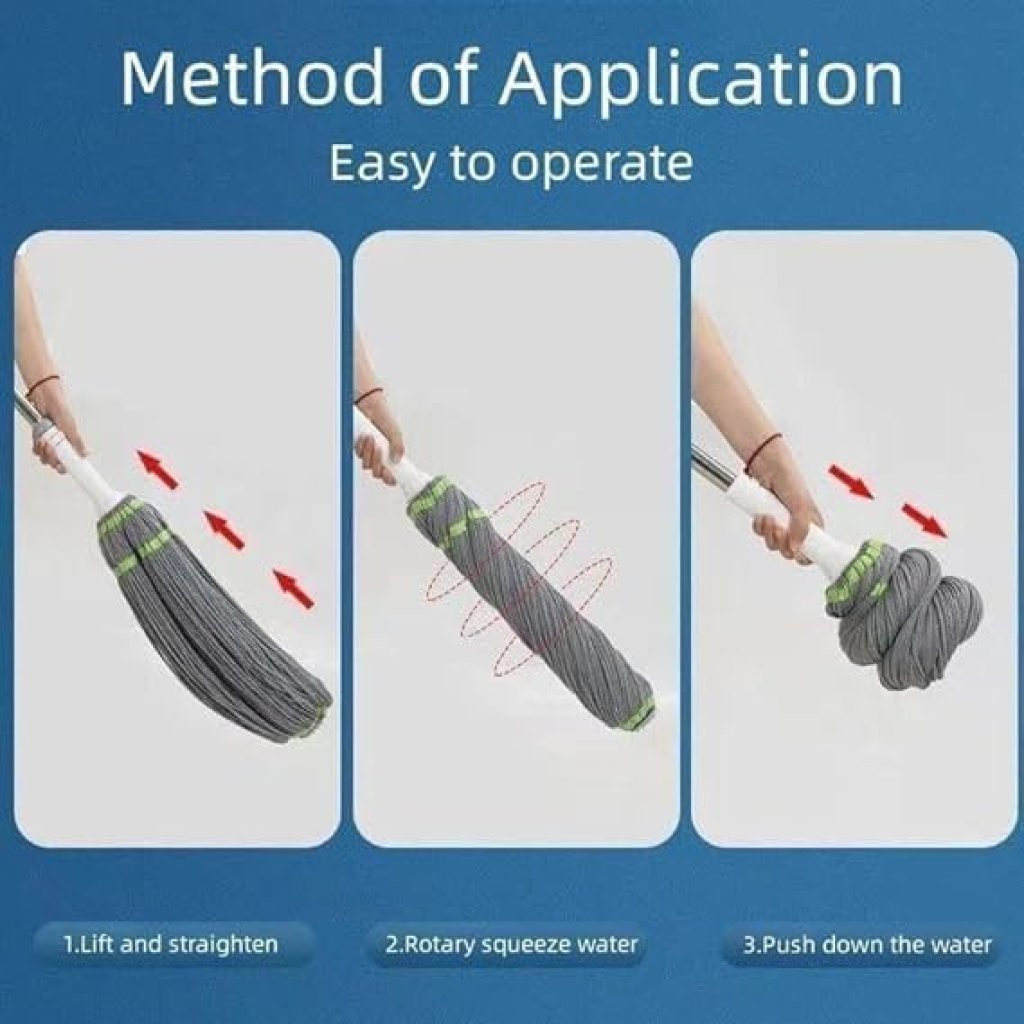 Method of Application
Easy to operate

1.Lift and straighten

2.Rotary squeeze water

3.Push down the water