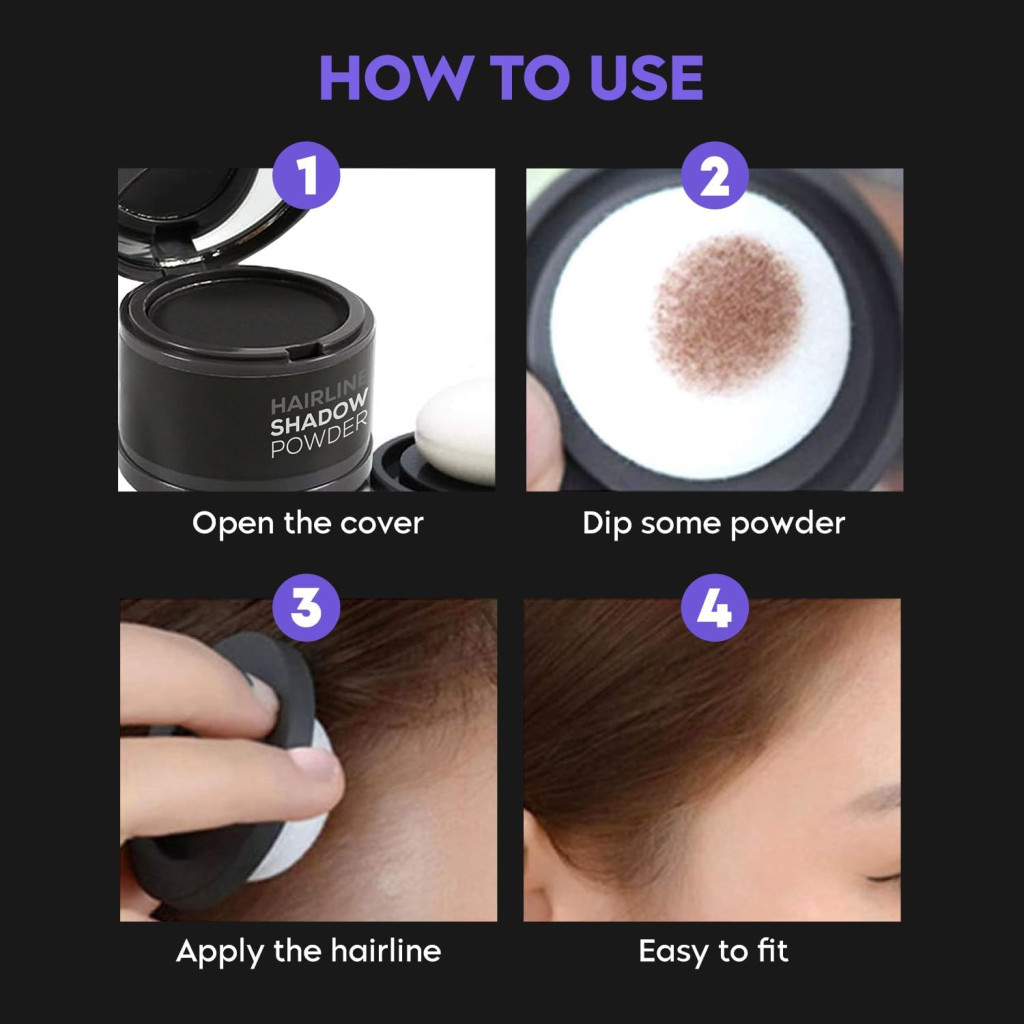 HOW TO USE

1

HAIRLINE
SHADOW
POWDER

Open the cover

2

Dip some powder

3

Apply the hairline

4

Easy to fit