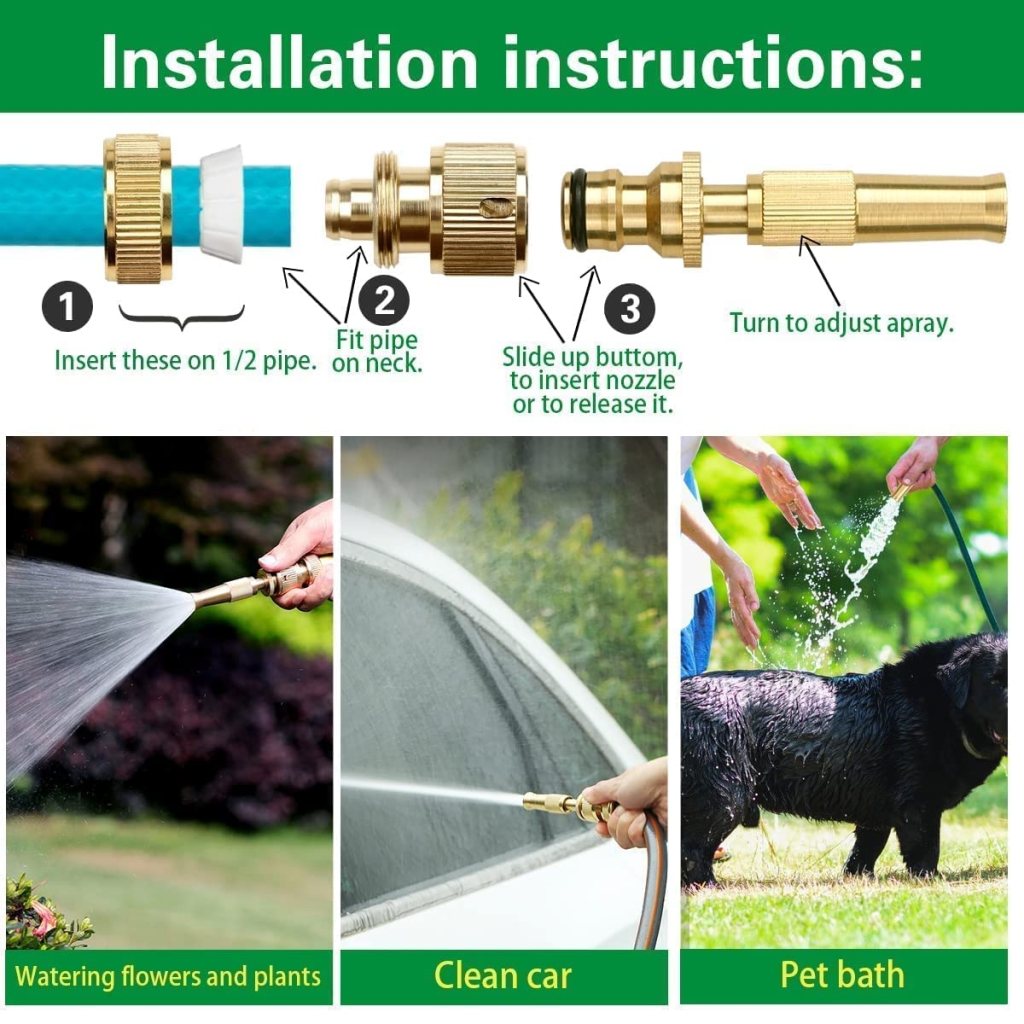 Installation instructions:

1
Insert these on 1/2 pipe.

2
Fit pipe on neck.

3
Slide up buttom, to insert nozzle or to release it.

Turn to adjust apray.

Watering flowers and plants

Clean car

Pet bath