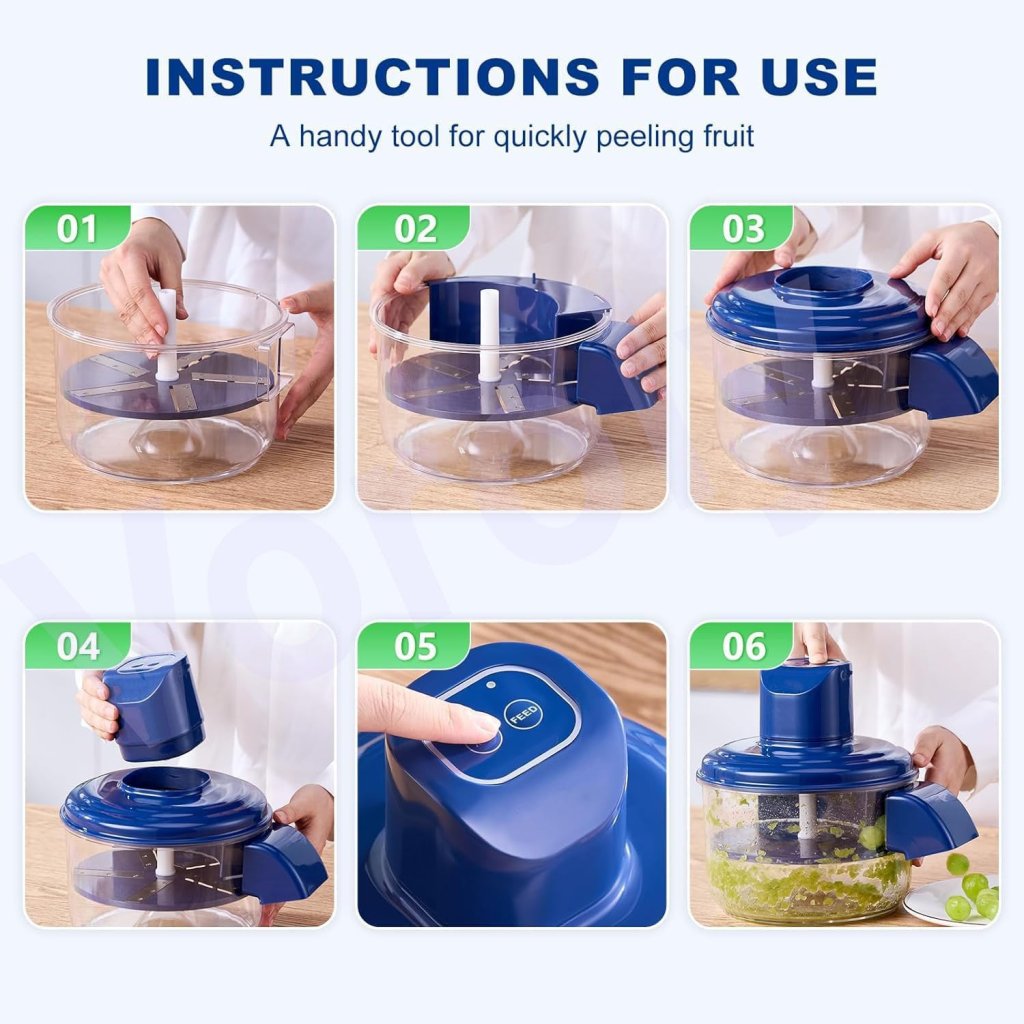 INSTRUCTIONS FOR USE

A handy tool for quickly peeling fruit

01

02

03

04

05

FEED

06