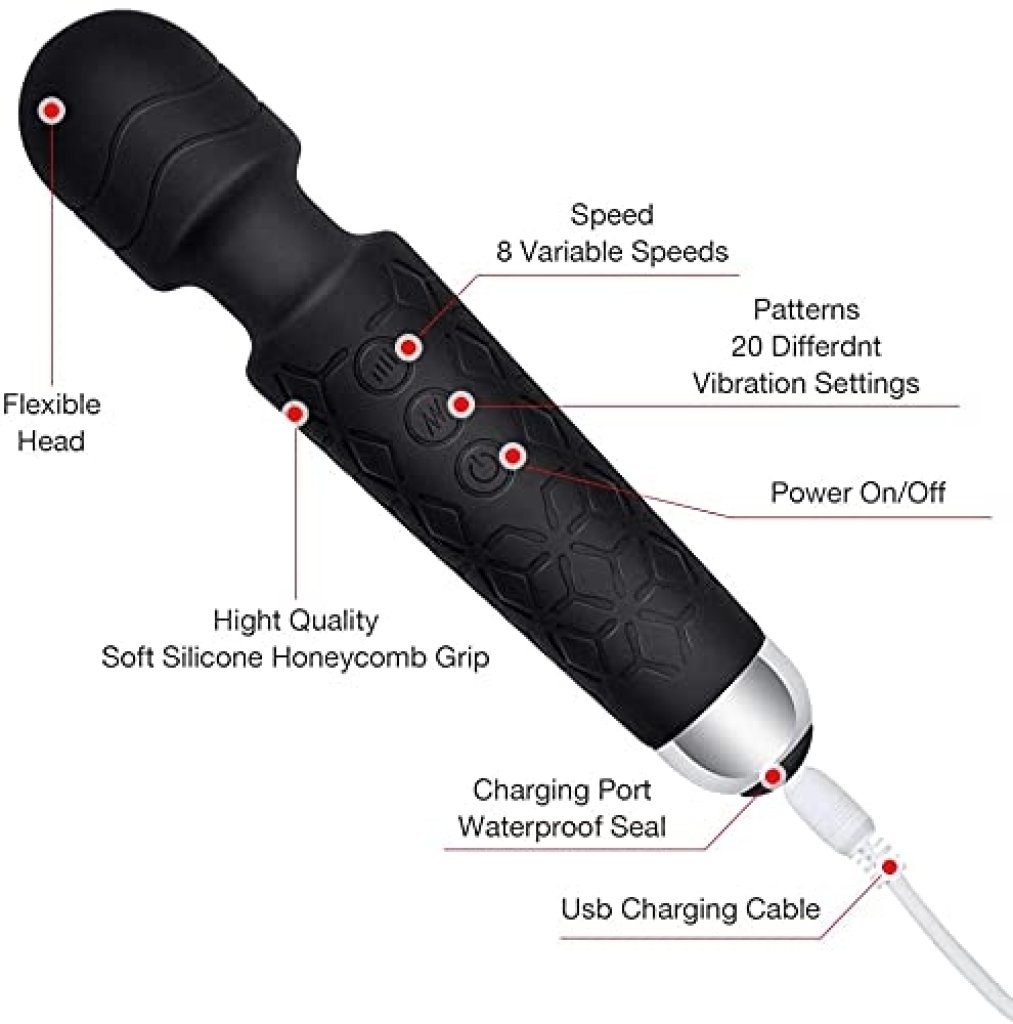 Speed
8 Variable Speeds

Patterns
20 Differdnt
Vibration Settings

Flexible
Head

Power On/Off

Hight Quality
Soft Silicone Honeycomb Grip

Charging Port
Waterproof Seal

Usb Charging Cable